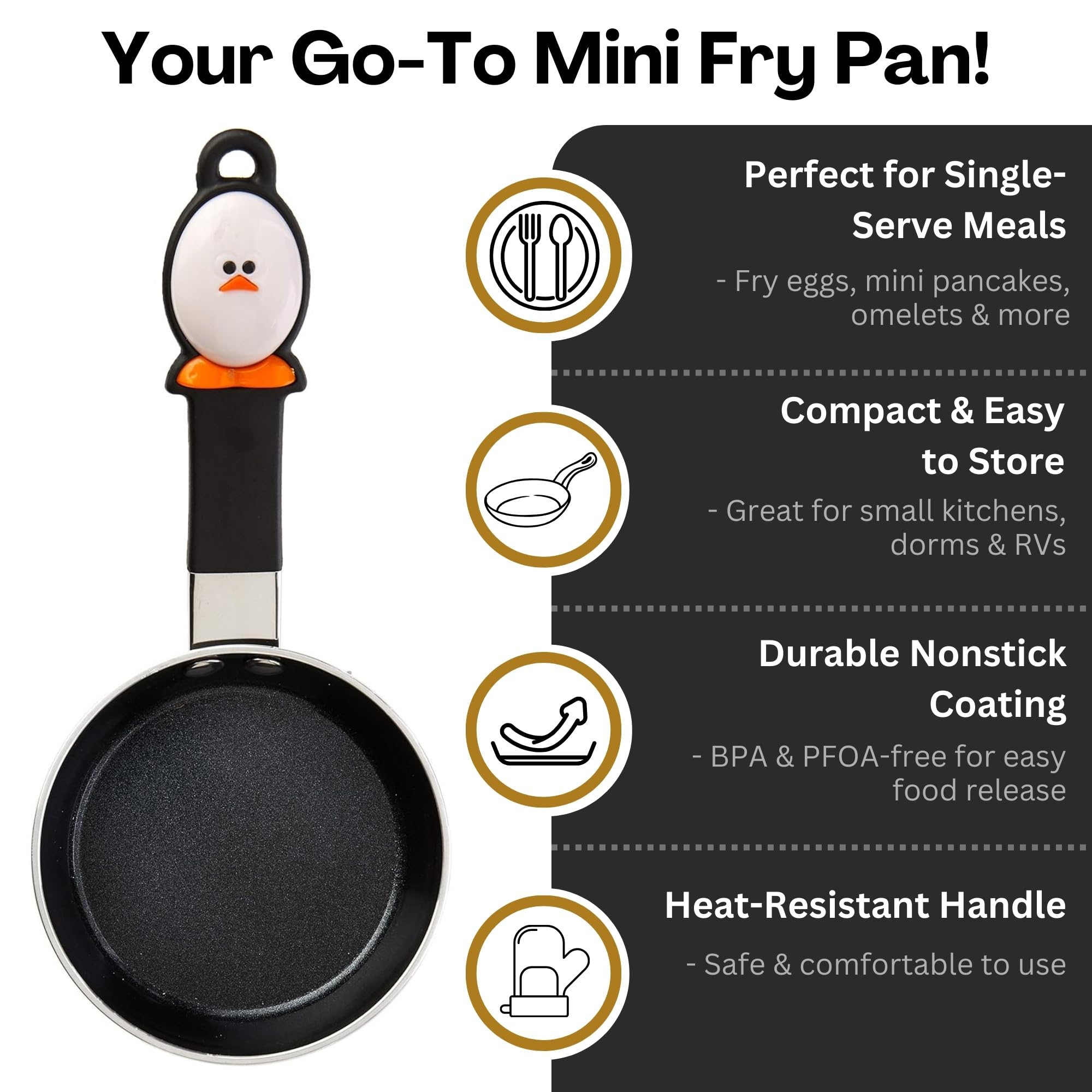 Your Go-To Mini Fry Pan!

Perfect for Single-Serve Meals

- Fry eggs, mini pancakes, omelets & more

Compact & Easy to Store

- Great for small kitchens, dorms & RVs

Durable Nonstick Coating

- BPA & PFOA-free for easy food release

Heat-Resistant Handle

- Safe & comfortable to use